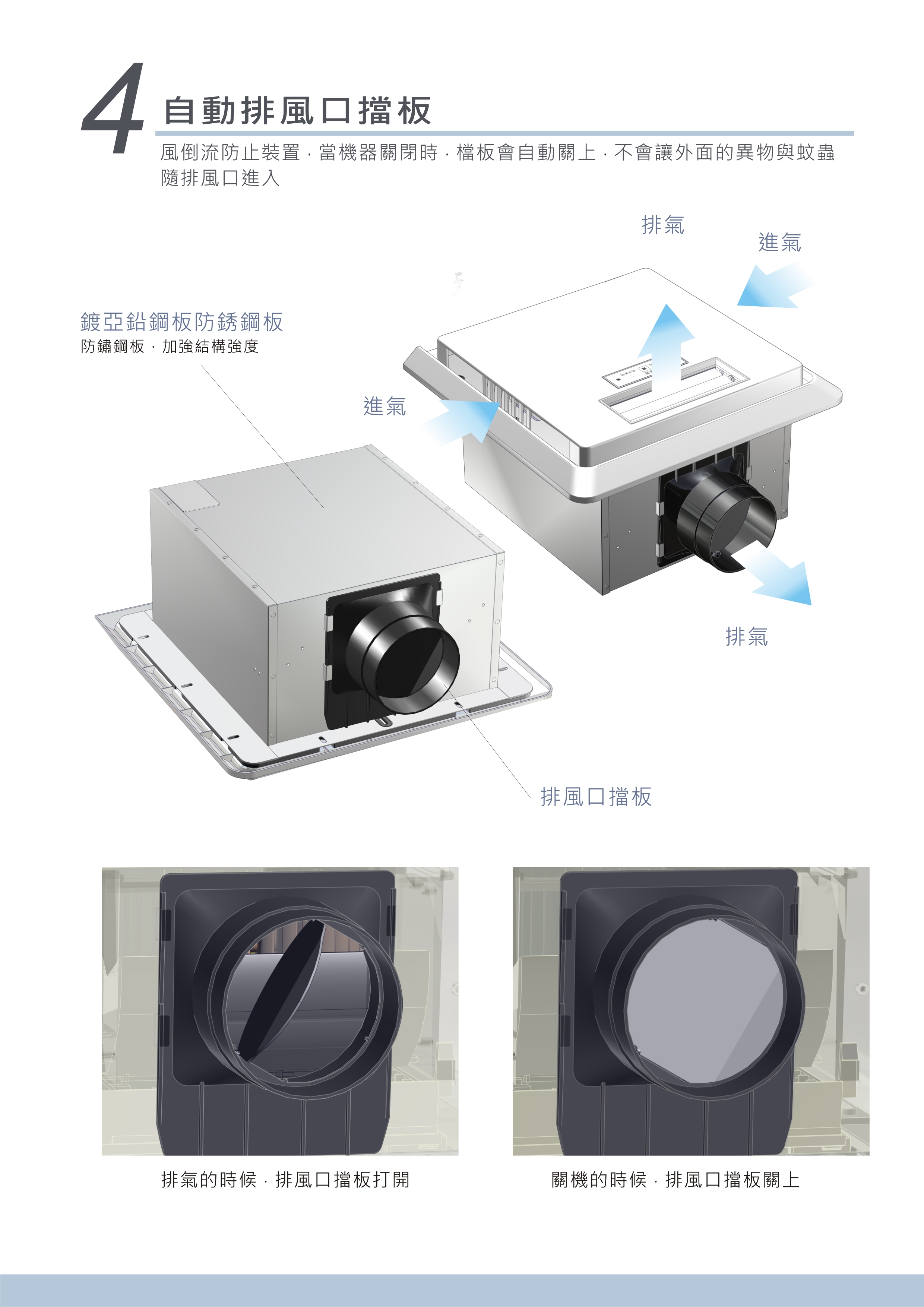 4 自動排風口擋板

風倒流防止裝置，當機器關閉時，檔板會自動關上，不會讓外面的異物與蚊蟲隨排風口進入

排氣

進氣

鍍亞鉛鋼板防銹鋼板
防鏽鋼板，加強結構強度

進氣

排氣

排風口擋板

排氣的時候，排風口擋板打開

關機的時候，排風口擋板關上